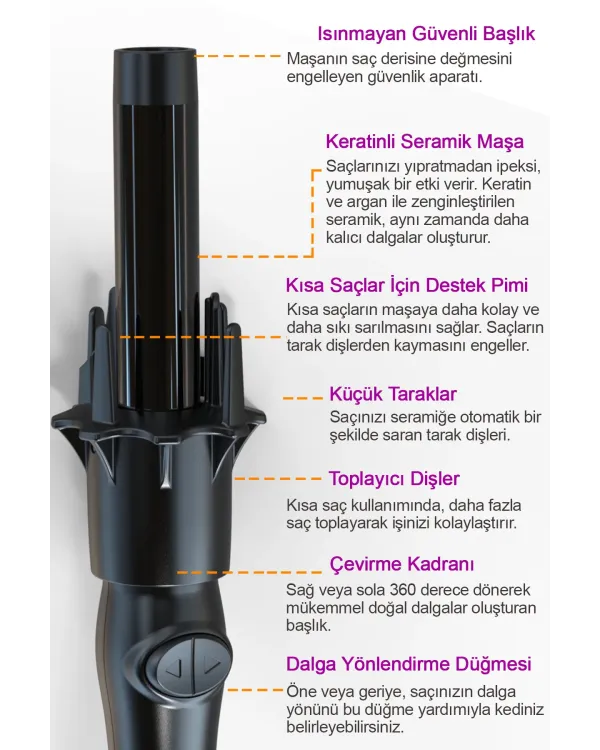 Isınmayan Güvenli Başlık
Maşanın saç derisine değmesini engelleyen güvenlik aparatı.

Keratinli Seramik Maşa
Saçlarınızı yıpratmadan ipeksi, yumuşak bir etki verir. Keratin ve argan ile zenginleştirilen seramik, aynı zamanda daha kalıcı dalgalar oluşturur.

Kısa Saçlar İçin Destek Pimi
Kısa saçların maşaya daha kolay ve daha sıkı sarılmasını sağlar. Saçların tarak dişlerden kaymasını engeller.

Küçük Taraklar
Saçınızı seramiğe otomatik bir şekilde saran tarak dişleri.

Toplayıcı Dişler
Kısa saç kullanımında, daha fazla saç toplayarak işinizi kolaylaştırır.

Çevirme Kadranı
Sağ veya sola 360 derece dönerek mükemmel doğal dalgalar oluşturan başlık.

Dalga Yönlendirme Düğmesi
Öne veya geriye, saçınızın dalga yönünü bu düğme yardımıyla kediniz belirleyebilirsiniz.